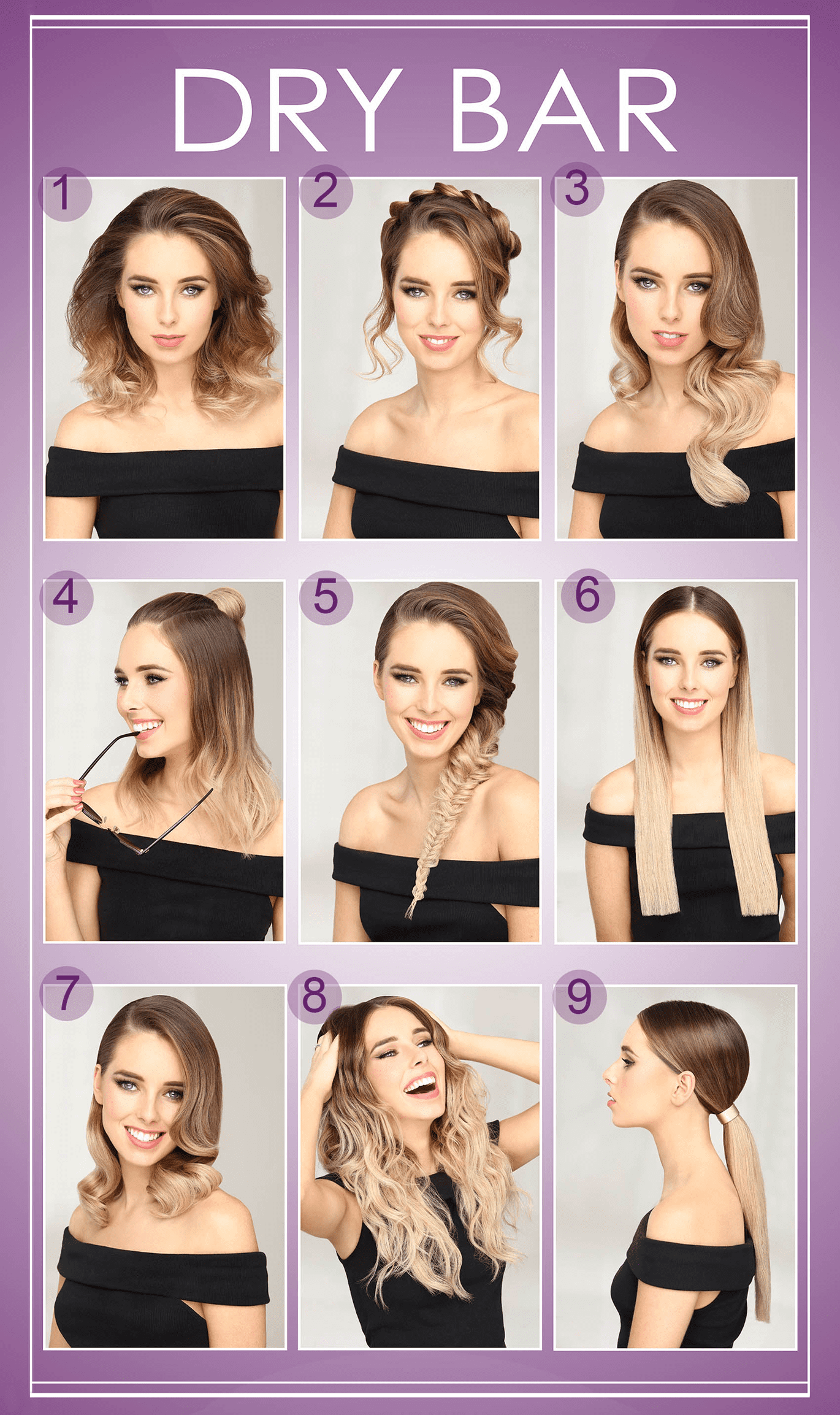 DRY BAR

1

2

3

4

5

6

7

8

9